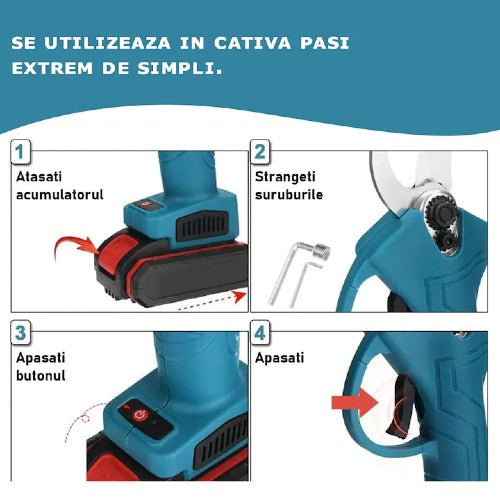 SE UTILIZEAZA IN CATIVA PASI EXTREM DE SIMPLI.

1
Atasati acumulatorul

2
Strangeti suruburile

3
Apasati butonul

4
Apasati